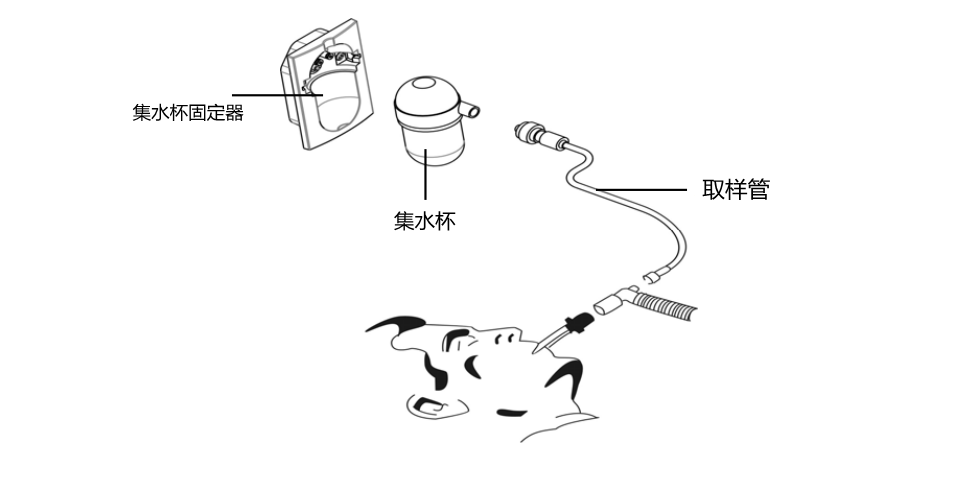 集水杯固定器

集水杯

取样管